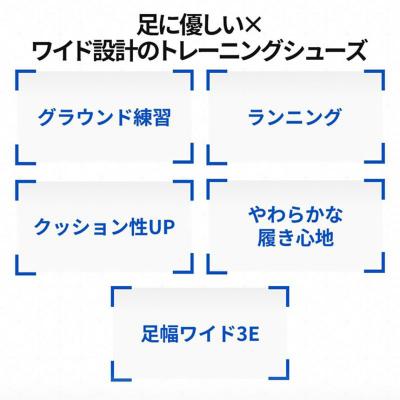 足に優しい×
ワイド設計のトレーニングシューズ

グラウンド練習

ランニング

クッション性UP

やわらかな
履き心地

足幅ワイド3E