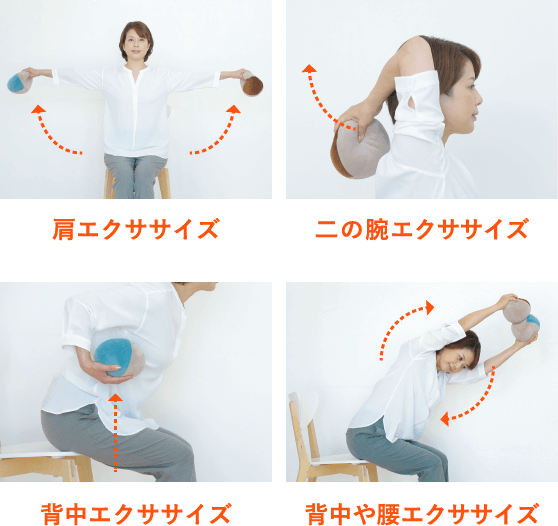 肩エクササイズ

二の腕エクササイズ

背中エクササイズ

背中や腰エクササイズ