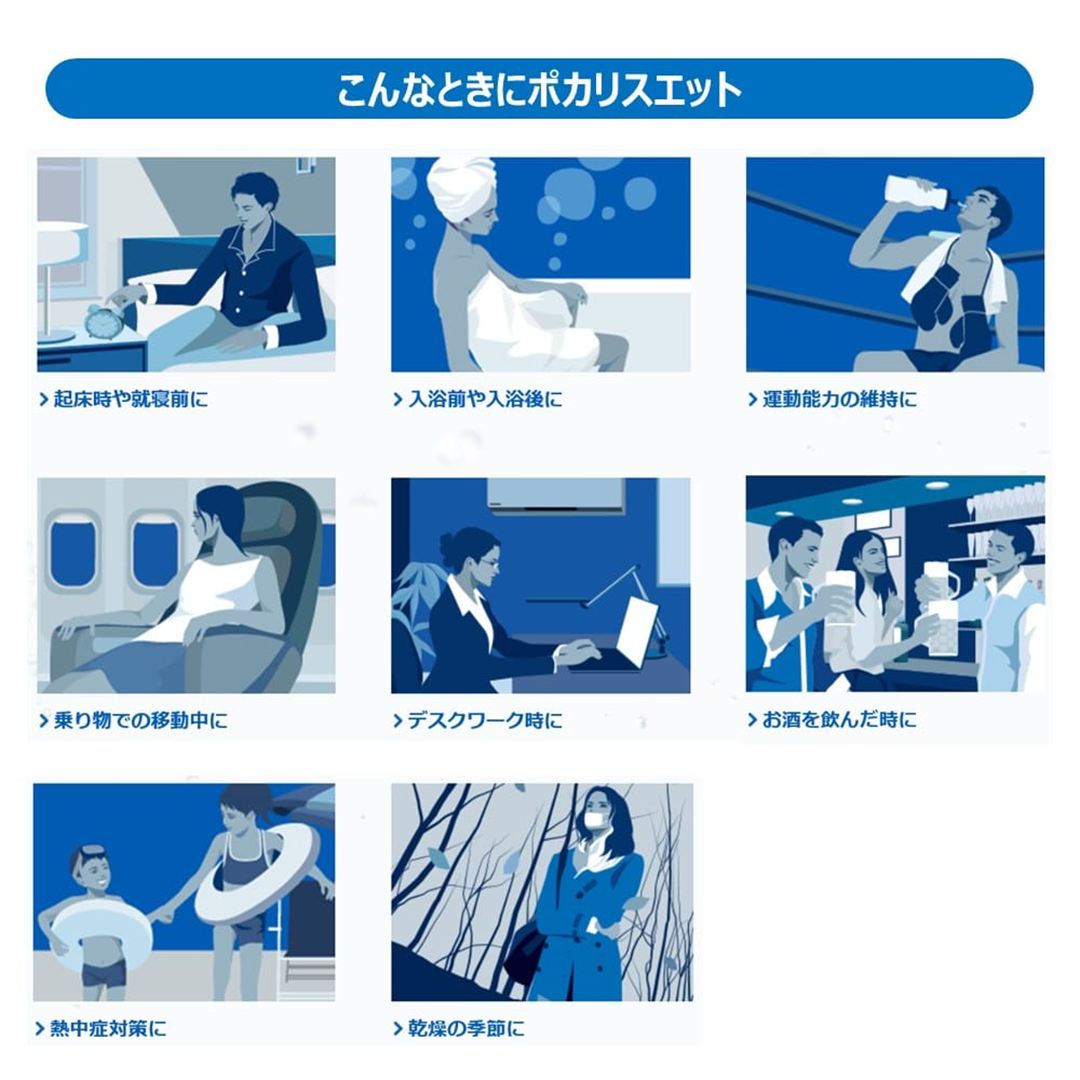 こんなときにポカリスエット

> 起床時や就寝前に

> 入浴前や入浴後に

> 運動能力の維持に

> 乗り物での移動中に

> デスクワーク時に

> お酒を飲んだ時に

> 熱中症対策に

> 乾燥の季節に