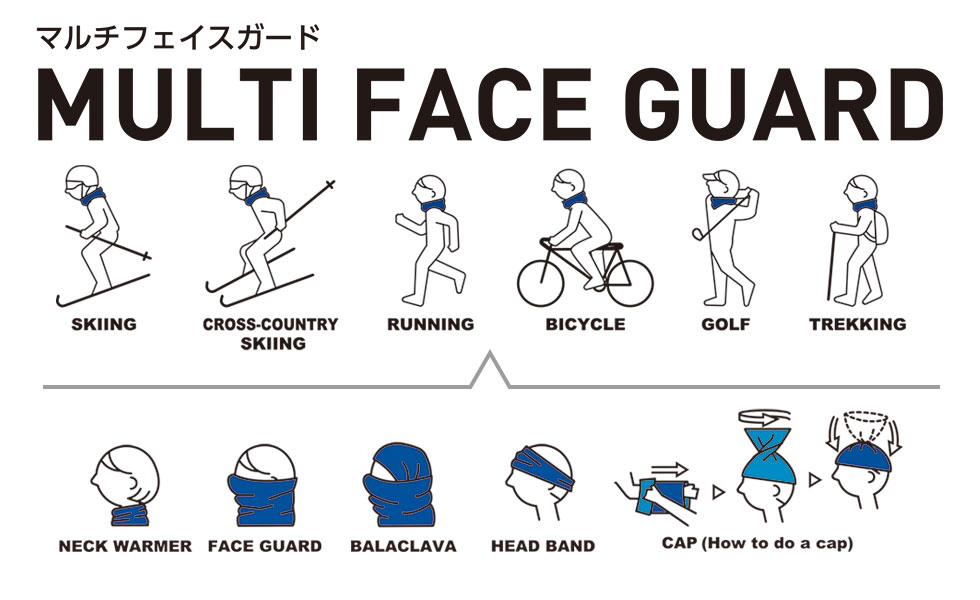 マルチフェイスガード
MULTI FACE GUARD

SKIING
CROSS-COUNTRY SKIING
RUNNING
BICYCLE
GOLF
TREKKING

NECK WARMER
FACE GUARD
BALACLAVA
HEAD BAND
CAP (How to do a cap)